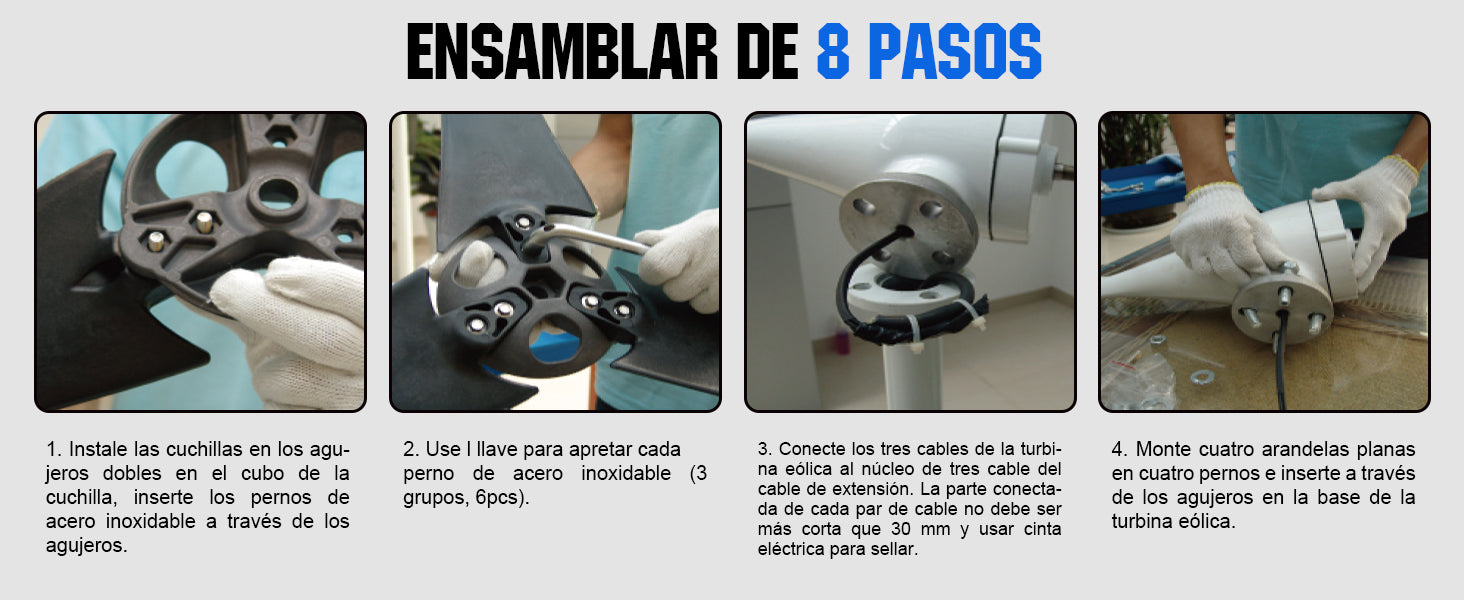 ENSAMBLAR DE 8 PASOS

1. Instale las cuchillas en los agujeros dobles en el cubo de la cuchilla, inserte los pernos de acero inoxidable a través de los agujeros.

2. Use l llave para apretar cada perno de acero inoxidable (3 grupos, 6pcs).

3. Conecte los tres cables de la turbina eólica al núcleo de tres cable del cable de extensión. La parte conectada de cada par de cable no debe ser más corta que 30 mm y usar cinta eléctrica para sellar.

4. Monte cuatro arandelas planas en cuatro pernos e inserte a través de los agujeros en la base de la turbina eólica.