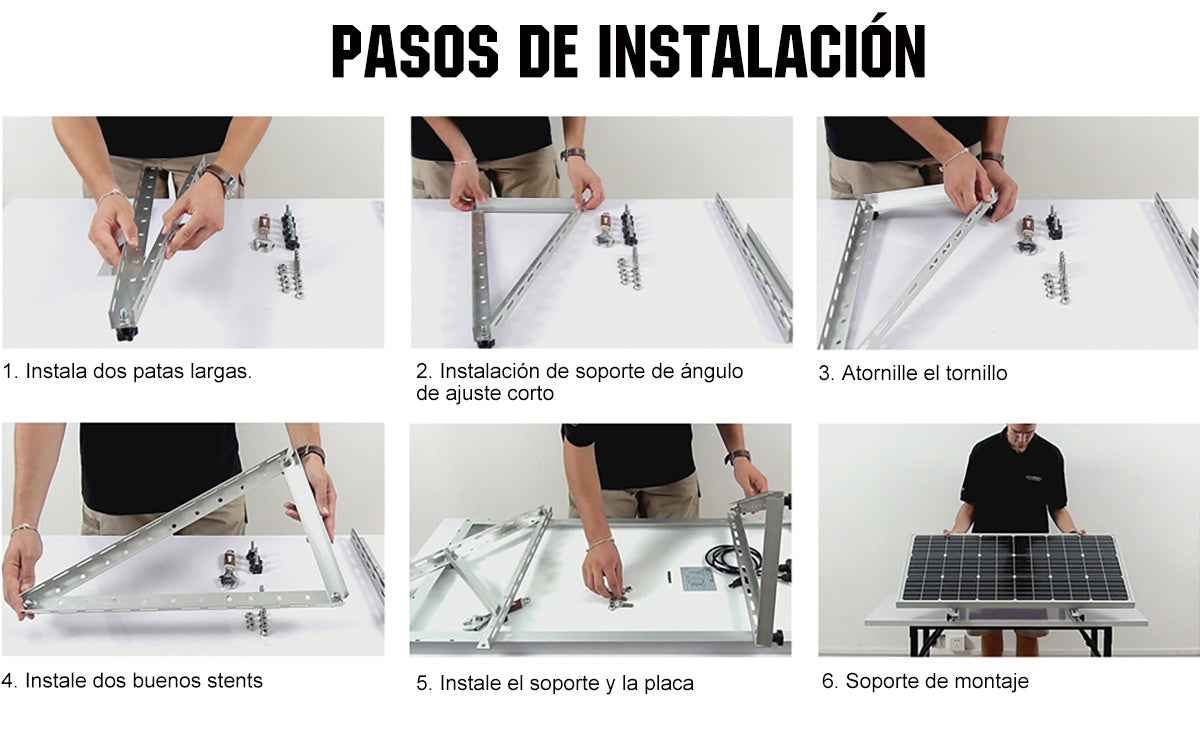 PASOS DE INSTALACIÓN

1. Instala dos patas largas.

2. Instalación de soporte de ángulo de ajuste corto

3. Atornille el tornillo

4. Instale dos buenos stents

5. Instale el soporte y la placa

6. Soporte de montaje