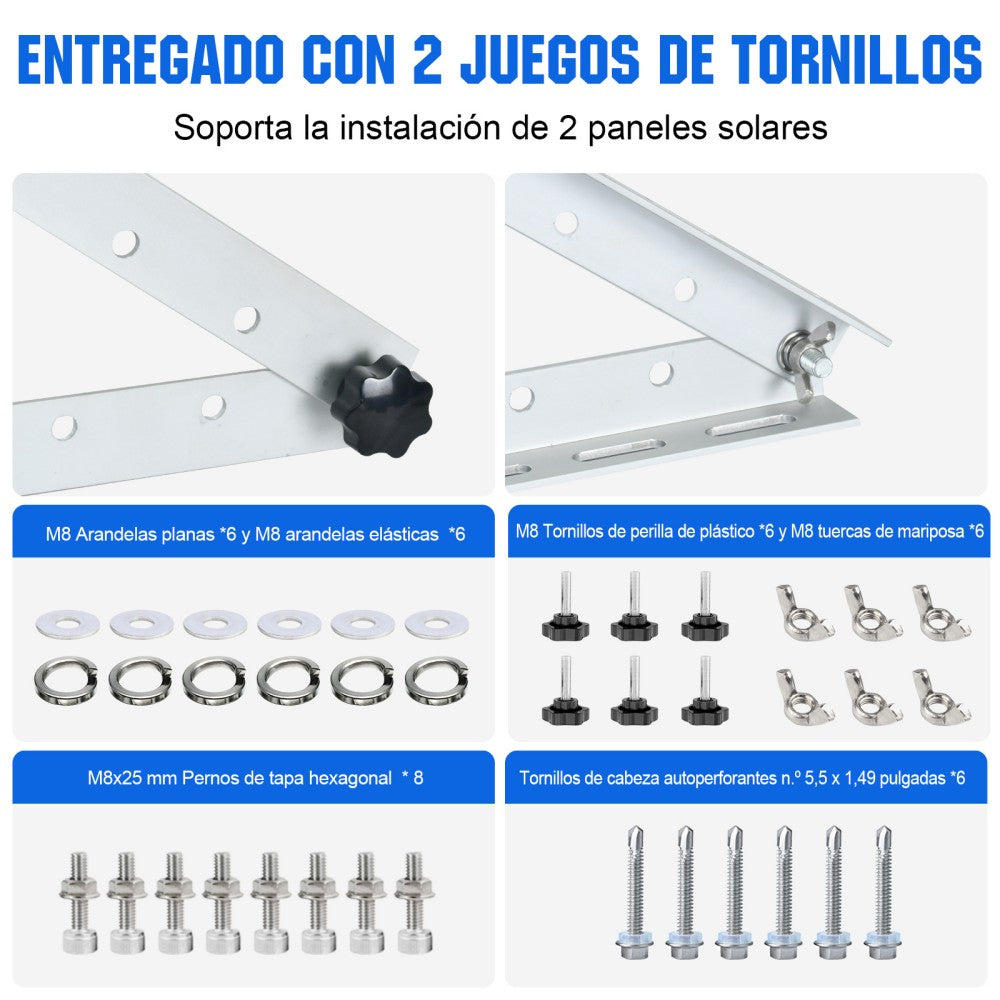 ENTREGADO CON 2 JUEGOS DE TORNILLOS

Soporta la instalación de 2 paneles solares

M8 Arandelas planas *6 y M8 arandelas elásticas *6

M8 Tornillos de perilla de plástico *6 y M8 tuercas de mariposa *6

M8x25 mm Pernos de tapa hexagonal * 8

Tornillos de cabeza autoperforantes n.º 5,5 x 1,49 pulgadas *6