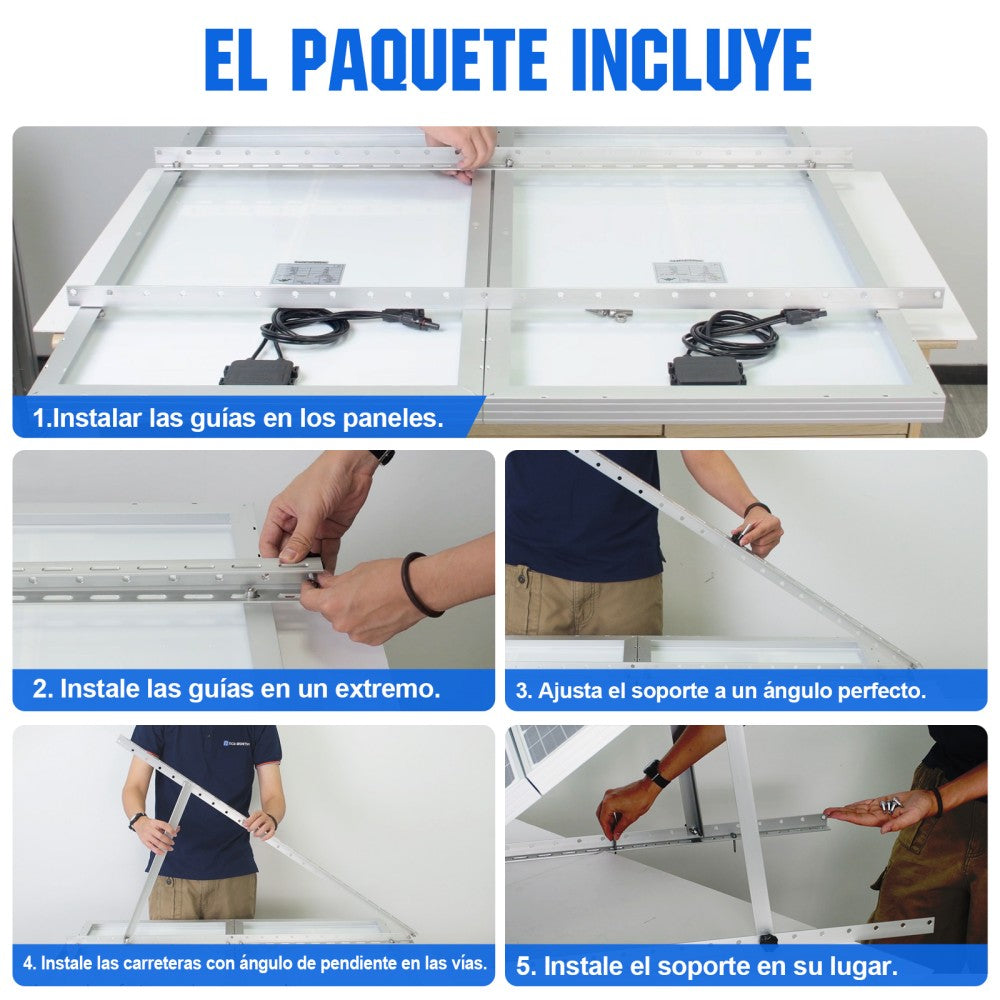 EL PAQUETE INCLUYE

1.Instalar las guías en los paneles.

2. Instale las guías en un extremo.

3. Ajusta el soporte a un ángulo perfecto.

4. Instale las carreteras con ángulo de pendiente en las vías.

5. Instale el soporte en su lugar.