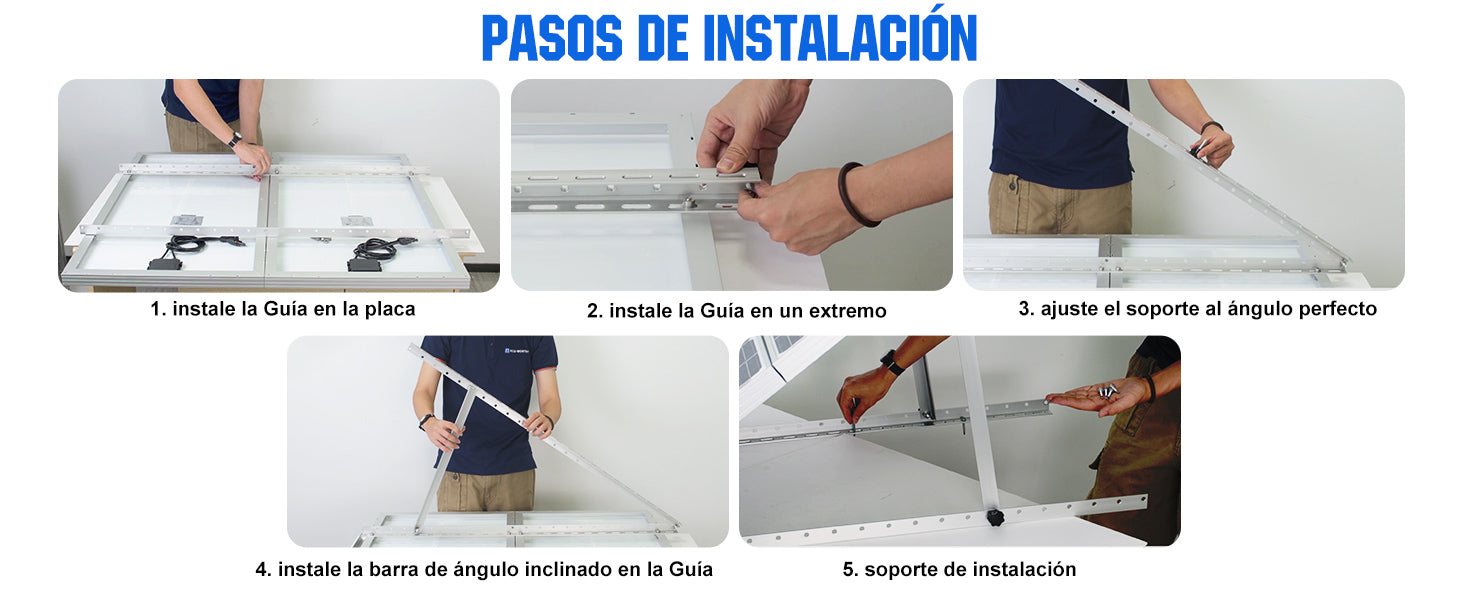 PASOS DE INSTALACIÓN

1. instale la Guía en la placa

2. instale la Guía en un extremo

3. ajuste el soporte al ángulo perfecto

4. instale la barra de ángulo inclinado en la Guía

5. soporte de instalación