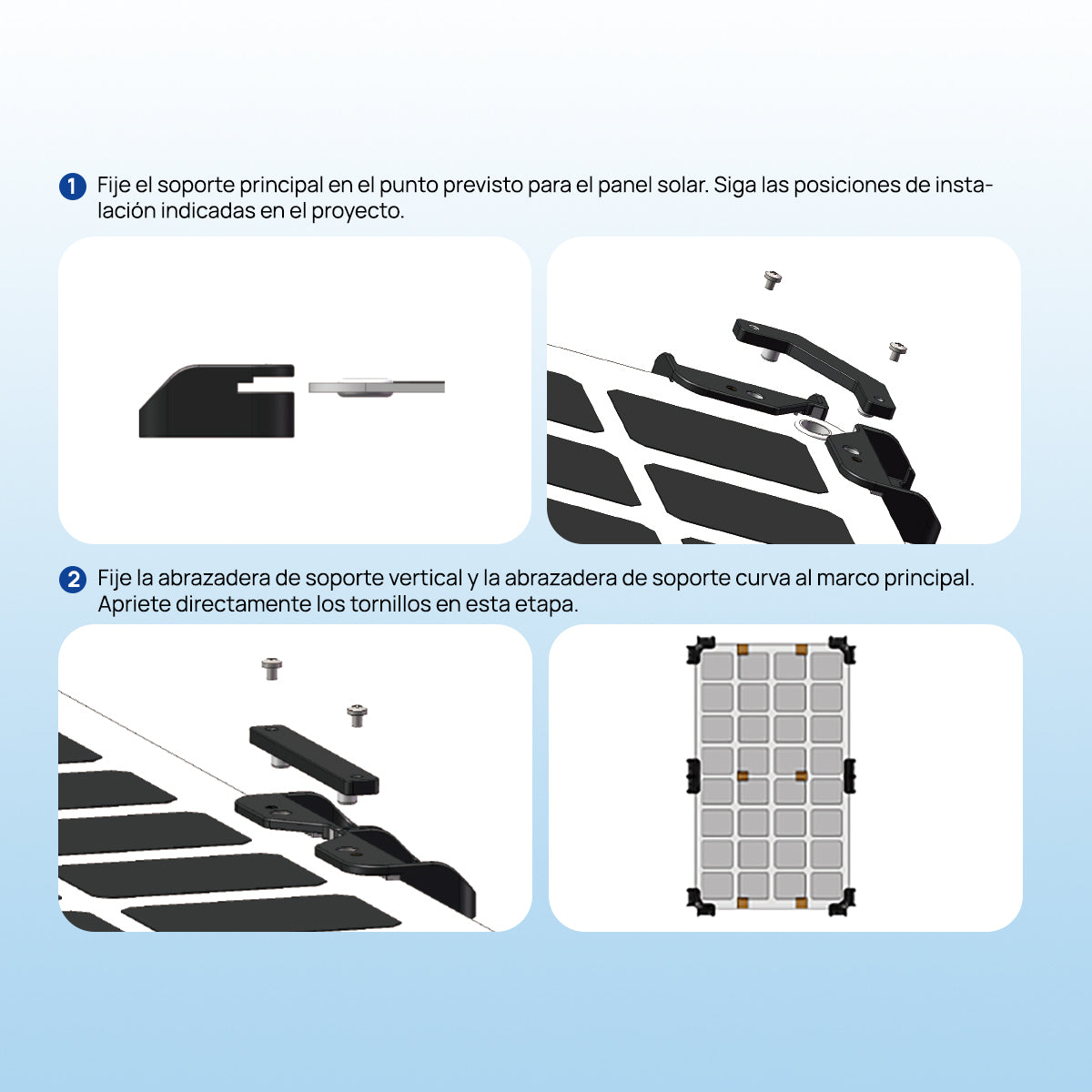 1 Fije el soporte principal en el punto previsto para el panel solar. Siga las posiciones de instalación indicadas en el proyecto.

2 Fije la abrazadera de soporte vertical y la abrazadera de soporte curva al marco principal. Apriete directamente los tornillos en esta etapa.