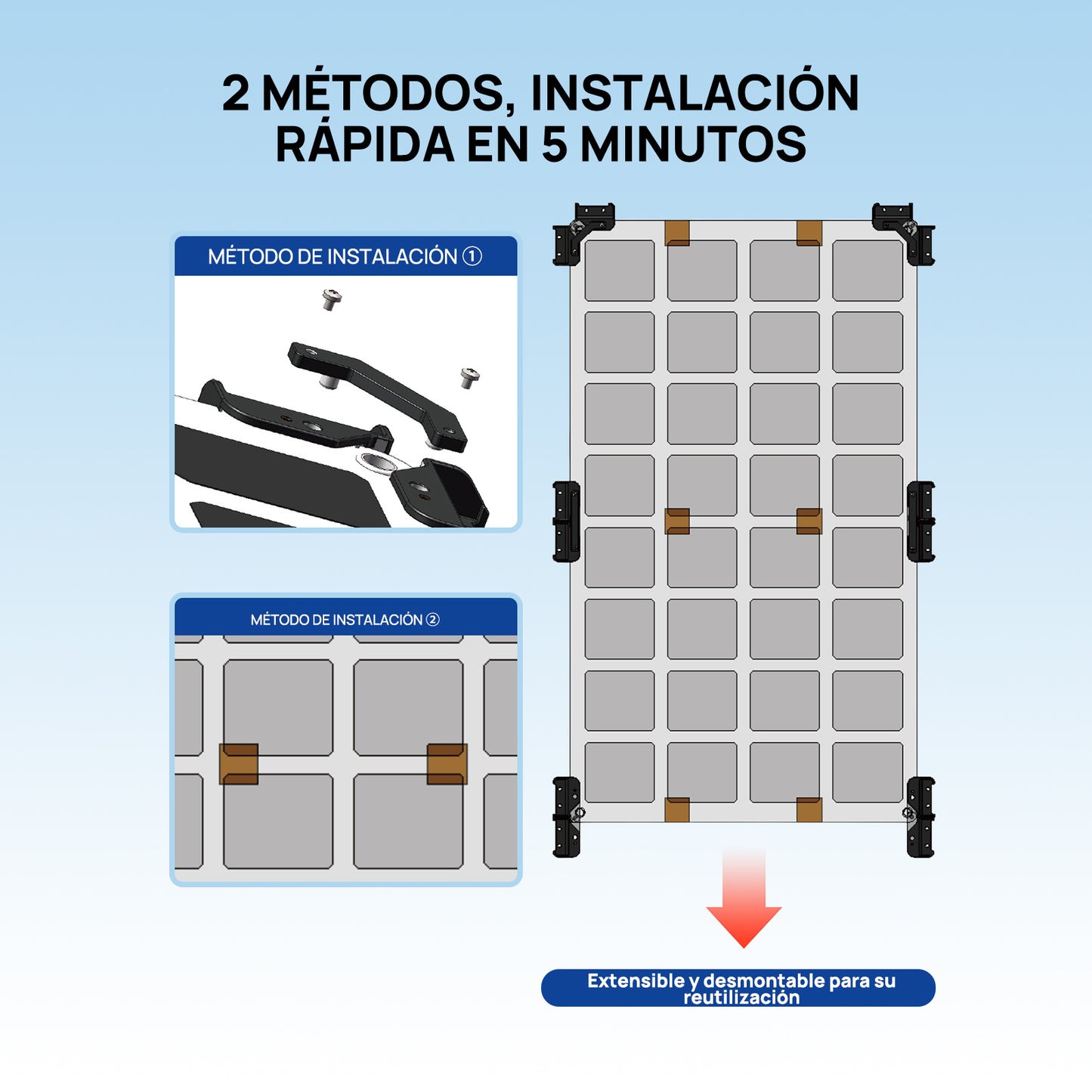 2 MÉTODOS, INSTALACIÓN RÁPIDA EN 5 MINUTOS

MÉTODO DE INSTALACIÓN ①

MÉTODO DE INSTALACIÓN ②

Extensible y desmontable para su reutilización