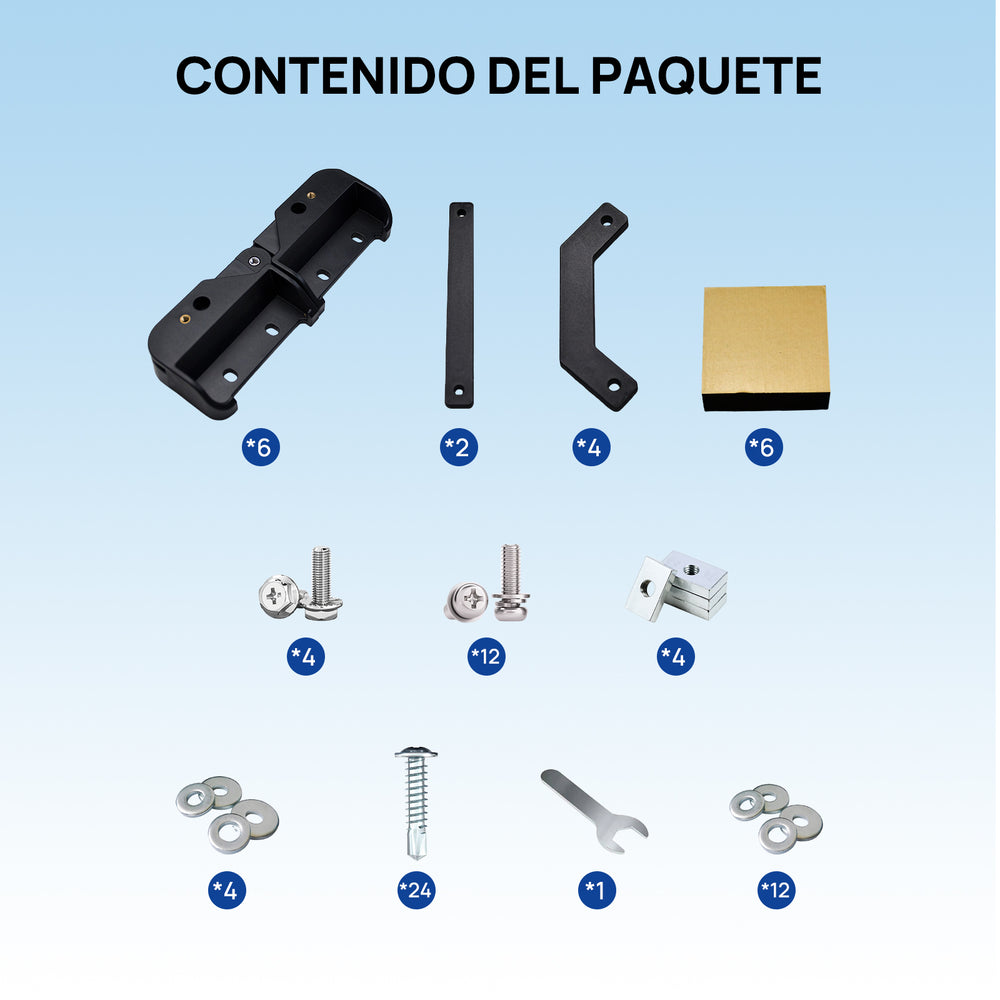 CONTENIDO DEL PAQUETE

*6

*2

*4

*6

*4

*12

*4

*4

*24

*1

*12